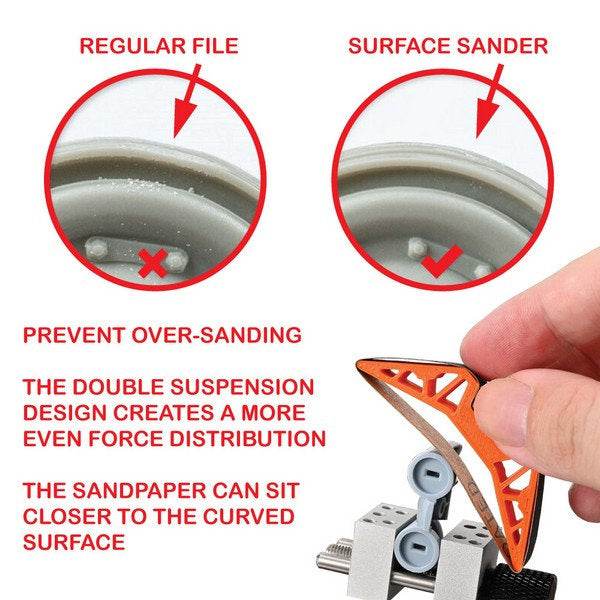 REGULAR FILE

SURFACE SANDER

PREVENT OVER-SANDING

THE DOUBLE SUSPENSION DESIGN CREATES A MORE EVEN FORCE DISTRIBUTION

THE SANDPAPER CAN SIT CLOSER TO THE CURVED SURFACE