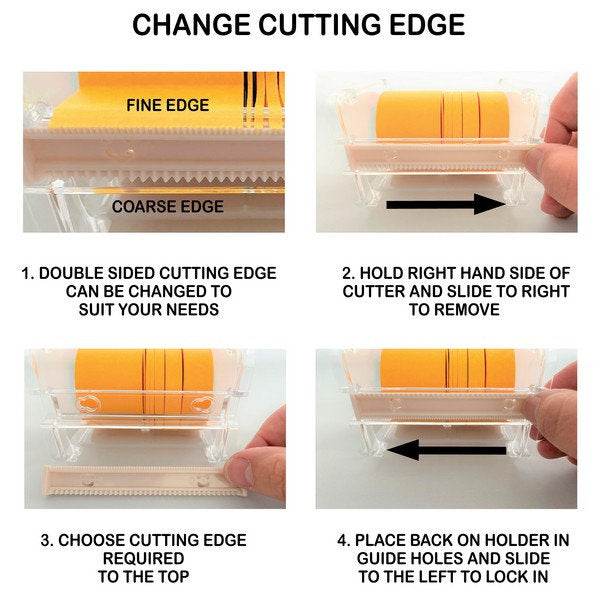 CHANGE CUTTING EDGE

FINE EDGE

COARSE EDGE

1. DOUBLE SIDED CUTTING EDGE CAN BE CHANGED TO SUIT YOUR NEEDS

2. HOLD RIGHT HAND SIDE OF CUTTER AND SLIDE TO RIGHT TO REMOVE

3. CHOOSE CUTTING EDGE REQUIRED TO THE TOP

4. PLACE BACK ON HOLDER IN GUIDE HOLES AND SLIDE TO THE LEFT TO LOCK IN